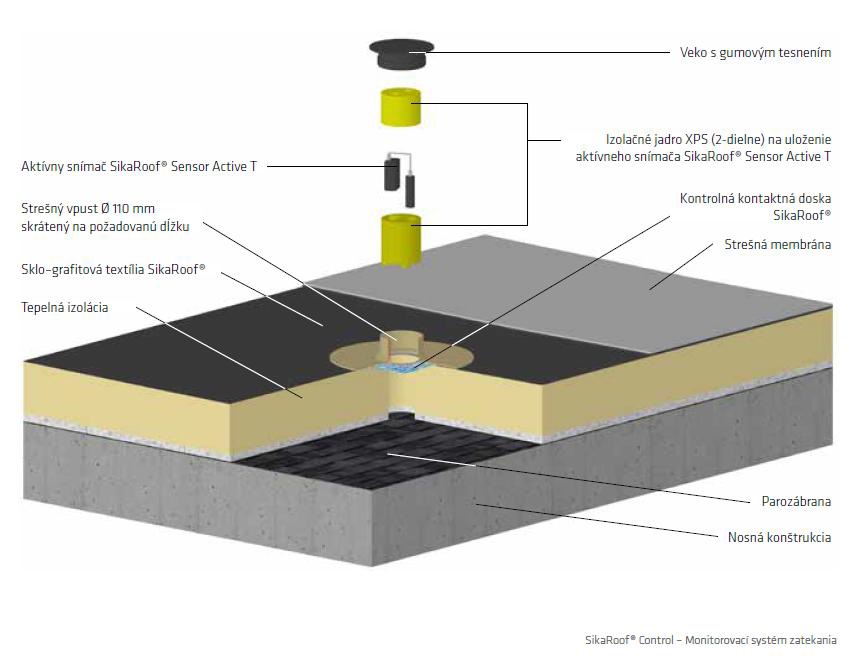 Veko s gumovým tesnením

Izolačné jadro XPS (2-dielne) na uloženie aktívneho snímača SikaRoof® Sensor Active T

Aktívny snímač SikaRoof® Sensor Active T

Strešný vpust Ø 110 mm skrátený na požadovanú dĺžku

Kontrolná kontaktná doska SikaRoof®

Strešná membrána

Sklo-grafitová textília SikaRoof®

Tepelná izolácia

Parozábrana

Nosná konštrukcia

SikaRoof® Control – Monitorovací systém zatekania